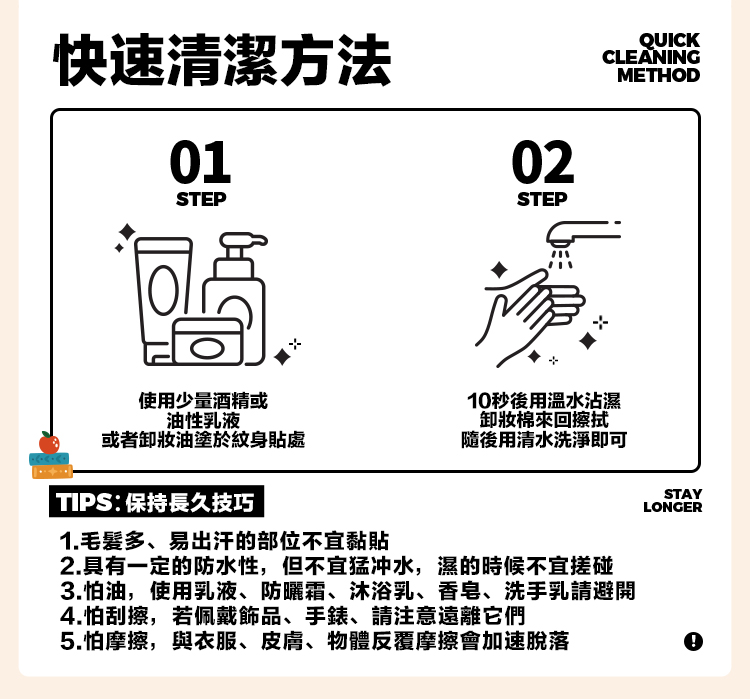 快速清潔方法

QUICK CLEANING METHOD

01
STEP

使用少量酒精或
油性乳液
或者卸妝油塗於紋身貼處

02
STEP

10秒後用溫水沾濕
卸妝棉來回擦拭
隨後用清水洗淨即可

TIPS：保持長久技巧

STAY LONGER

1.毛髮多、易出汗的部位不宜黏貼
2.具有一定的防水性，但不宜猛冲水，濕的時候不宜搓碰
3.怕油，使用乳液、防曬霜、沐浴乳、香皂、洗手乳請避開
4.怕刮擦，若佩戴飾品、手錶、請注意遠離它們
5.怕摩擦，與衣服、皮膚、物體反覆摩擦會加速脫落